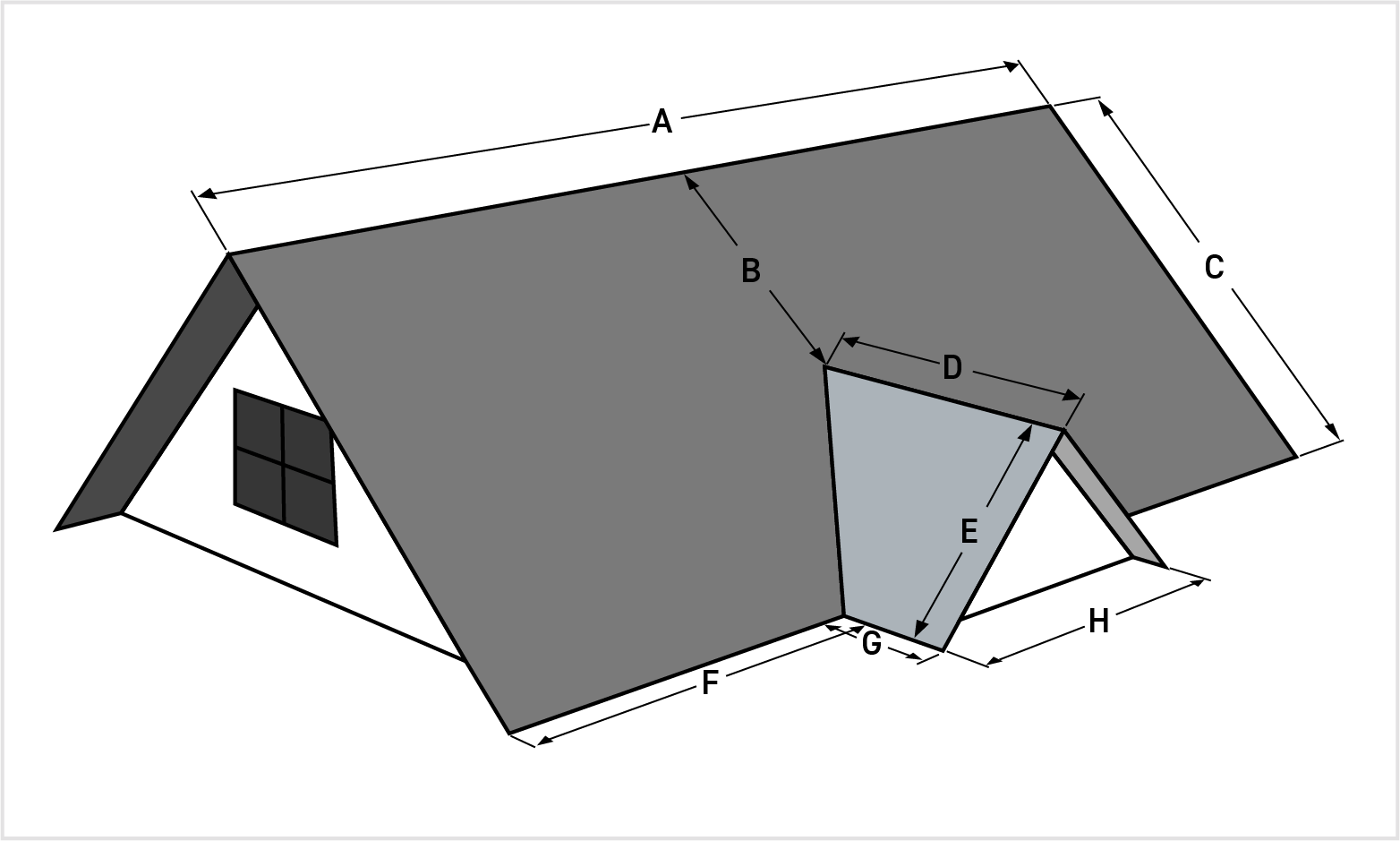 A
B
C
D
E
F
G
H